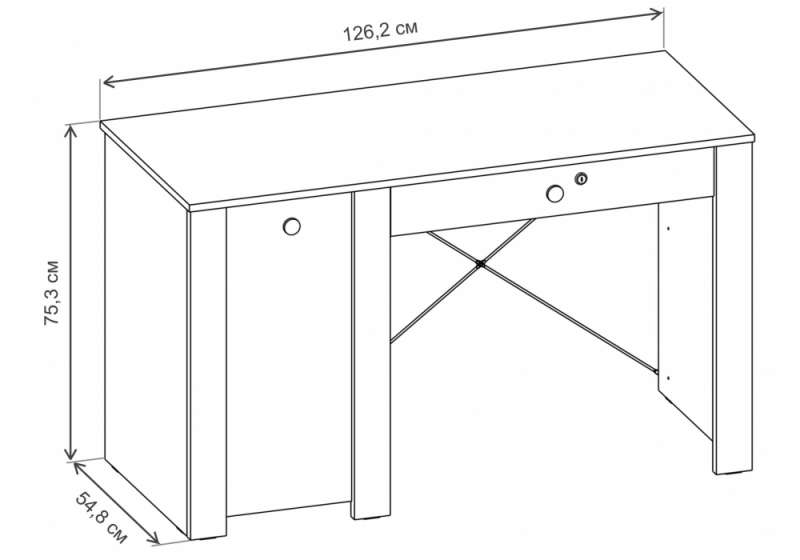 126,2 см

75,3 см

54,8 см